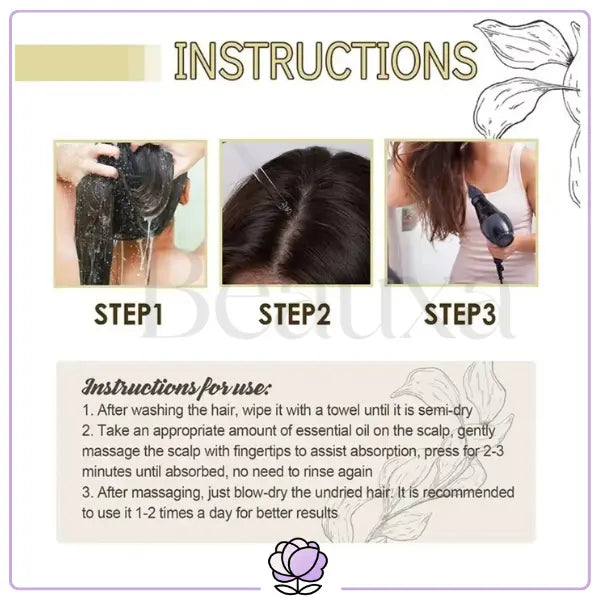 INSTRUCTIONS

STEP1

STEP2

STEP3

Beauxa

Instructions for use:
1. After washing the hair, wipe it with a towel until it is semi-dry
2. Take an appropriate amount of essential oil on the scalp, gently massage the scalp with fingertips to assist absorption, press for 2-3 minutes until absorbed, no need to rinse again
3. After massaging, just blow-dry the undried hair. It is recommended to use it 1-2 times a day for better results